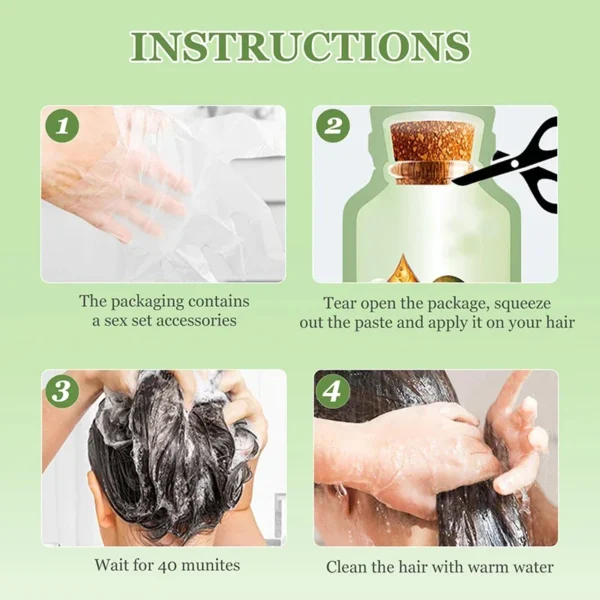 INSTRUCTIONS

1

The packaging contains a sex set accessories

2

Tear open the package, squeeze out the paste and apply it on your hair

3

Wait for 40 munites

4

Clean the hair with warm water