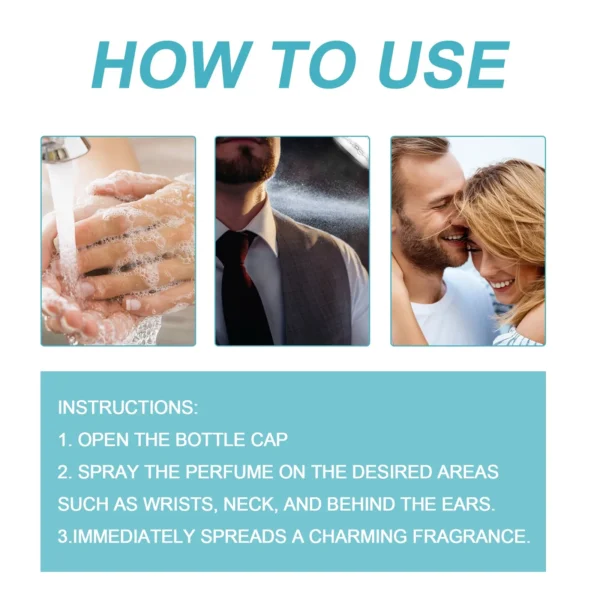 HOW TO USE

INSTRUCTIONS:
1. OPEN THE BOTTLE CAP
2. SPRAY THE PERFUME ON THE DESIRED AREAS SUCH AS WRISTS, NECK, AND BEHIND THE EARS.
3.IMMEDIATELY SPREADS A CHARMING FRAGRANCE.